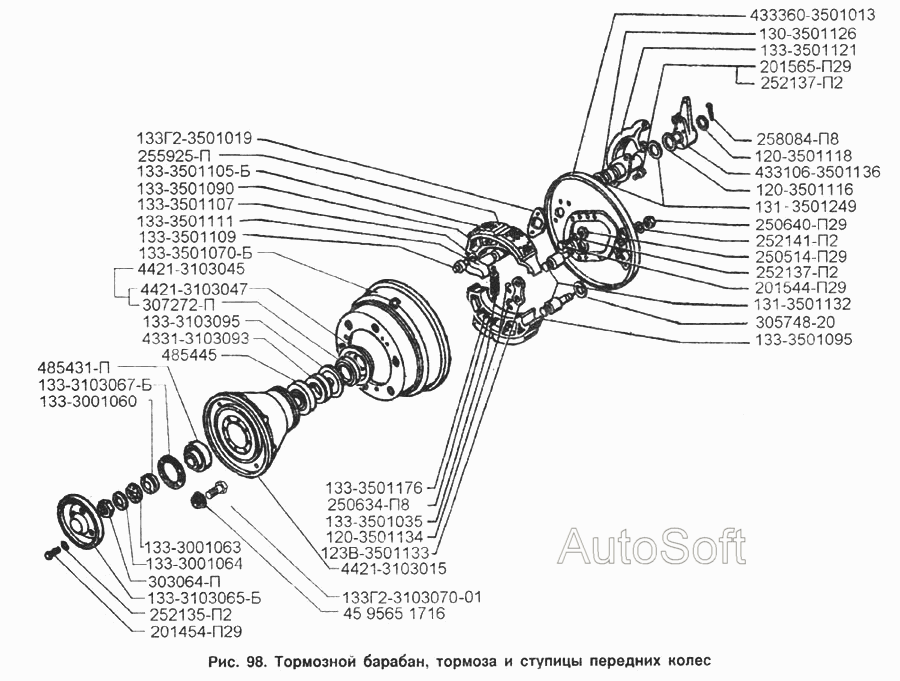 433360-3501013
130-3501126
133-3501121
201565-П29
252137-П2
258084-П8
120-3501118
433106-3501136
120-3501116
131-3501249
250640-П29
252141-П2
250514-П29
252137-П2
201544-П29
131-3501132
305748-20
133-3501095

133Г2-3501019
255925-П
133-3501105-Б
133-3501090
133-3501107
133-3501111
133-3501109
133-3501070-Б
4421-3103045
4421-3103047
307272-П
133-3103095
4331-3103093
485445
485431-П
133-3103067-Б
133-3001060

133-3501176
250634-П8
133-3501035
120-3501134
123В-3501133
4421-3103015

133-3001063
133-3001064
303064-П
133-3103065-Б
252135-П2
201454-П29
133Г2-3103070-01
45 9565 1716

AutoSoft

Рис. 98. Тормозной барабан, тормоза и ступицы передних колес